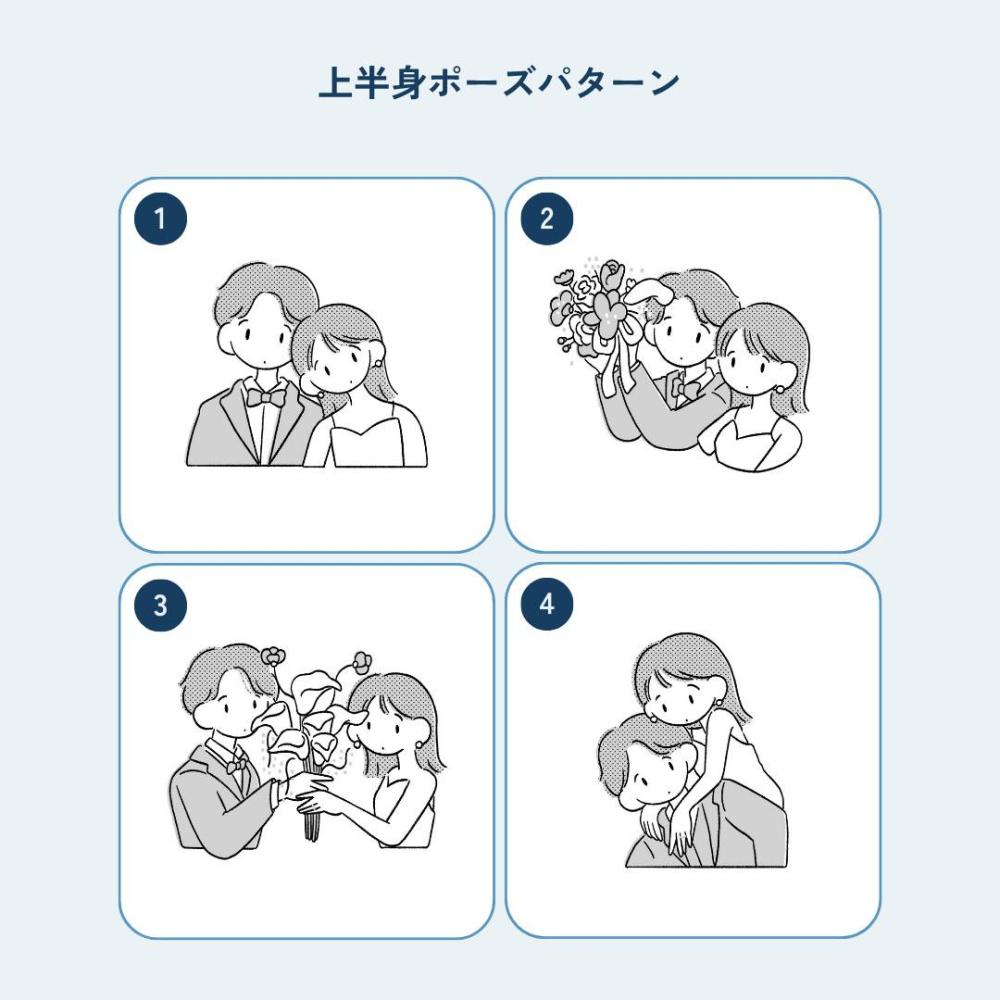 上半身ポーズパターン

1

2

3

4