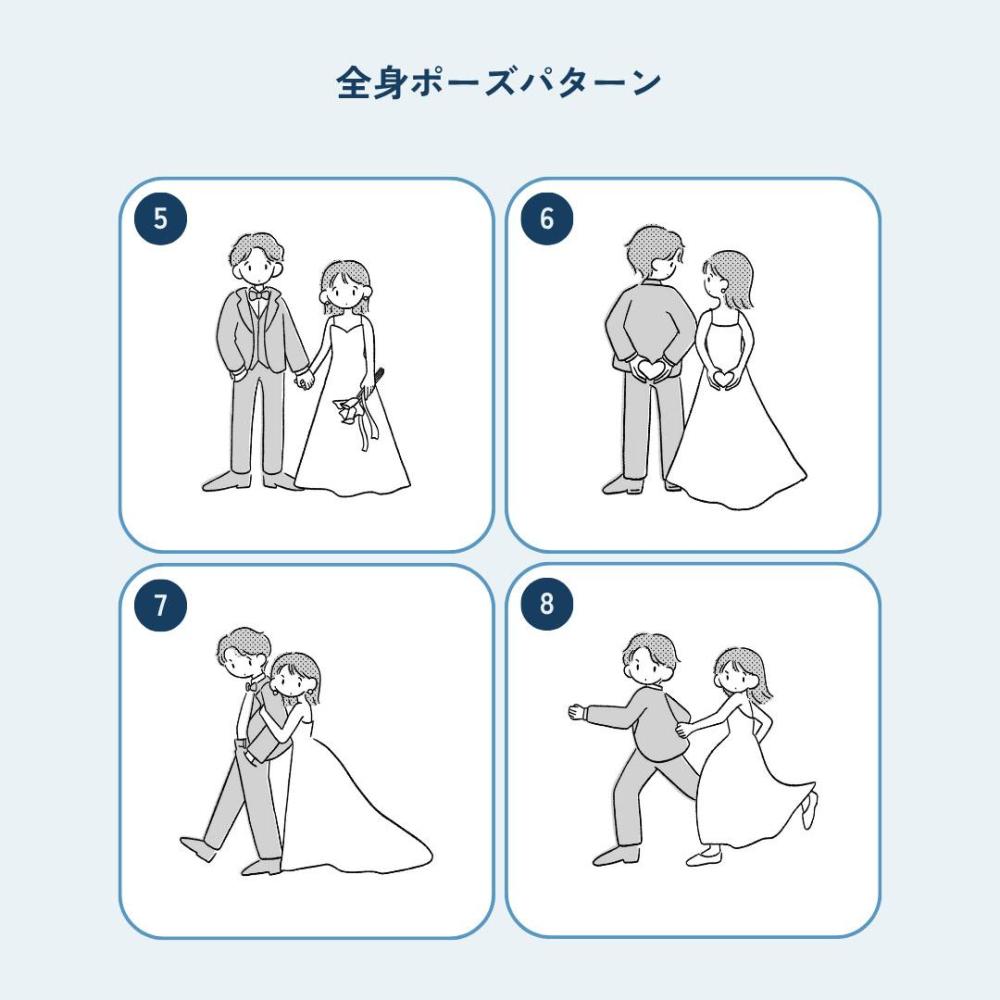 全身ポーズパターン

5

6

7

8